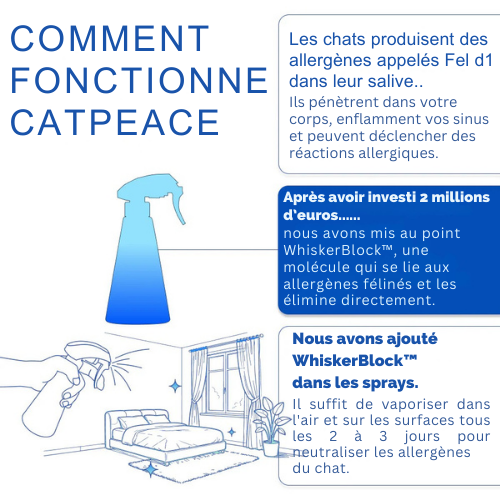 COMMENT FONCTIONNE CATPEACE

Les chats produisent des allergènes appelés Fel d1 dans leur salive..

Ils pénètrent dans votre corps, enflamment vos sinus et peuvent déclencher des réactions allergiques.

Après avoir investi 2 millions d'euros......

nous avons mis au point WhiskerBlock™, une molécule qui se lie aux allergènes félinés et les élimine directement.

Nous avons ajouté WhiskerBlock™ dans les sprays.

Il suffit de vaporiser dans l'air et sur les surfaces tous les 2 à 3 jours pour neutraliser les allergènes du chat.